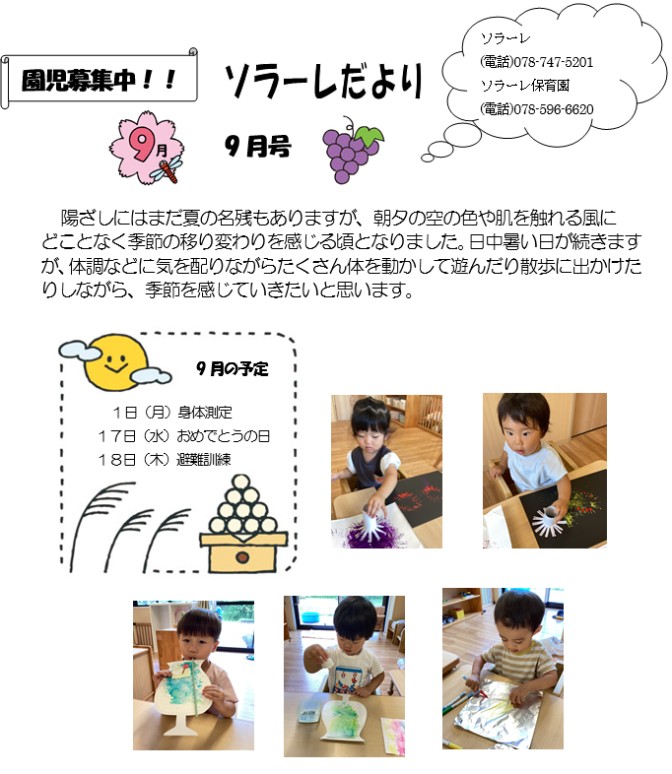 園児募集中！！

ソラーレだより

ソラーレ
(電話)078-747-5201
ソラーレ保育園
(電話)078-596-6620

9月

9月号

陽ざしにはまだ夏の名残もありますが、朝夕の空の色や肌を触れる風にどことなく季節の移り変わりを感じる頃となりました。日中暑い日が続きますが、体調などに気を配りながらたくさん体を動かして遊んだり散歩に出かけたりしながら、季節を感じていきたいと思います。

9月の予定

1日（月）身体測定
17日（水）おめでとうの日
18日（木）避難訓練